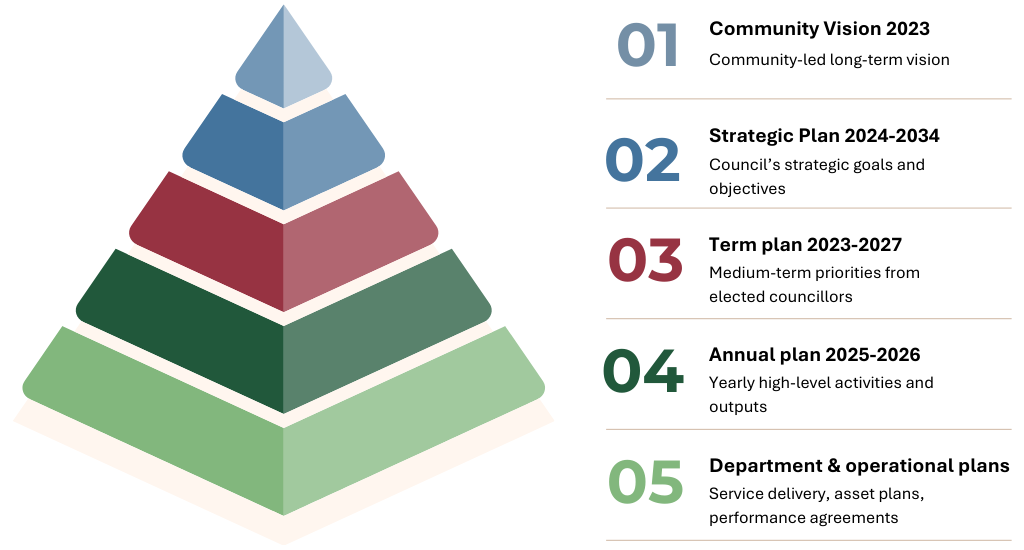 01 Community Vision 2023
Community-led long-term vision

02 Strategic Plan 2024-2034
Council's strategic goals and objectives

03 Term plan 2023-2027
Medium-term priorities from elected councillors

04 Annual plan 2025-2026
Yearly high-level activities and outputs

05 Department & operational plans
Service delivery, asset plans, performance agreements